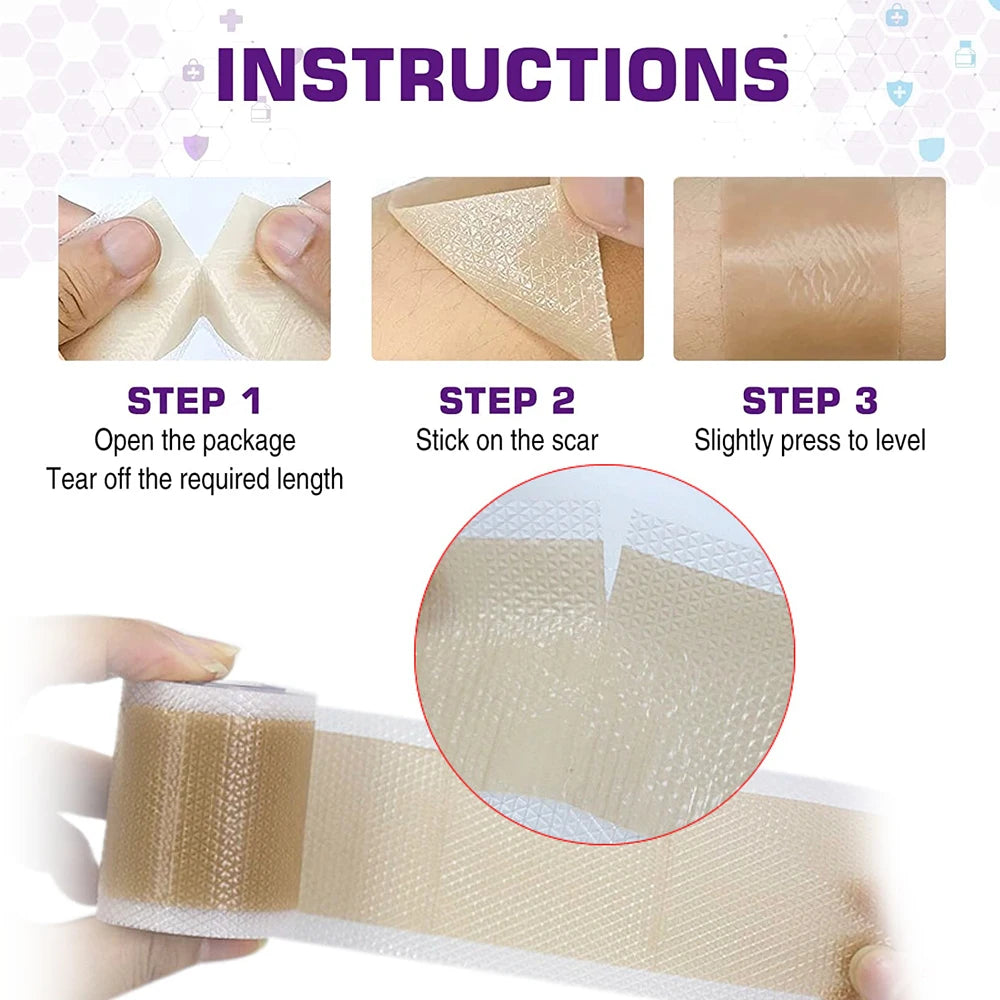 INSTRUCTIONS

STEP 1
Open the package
Tear off the required length

STEP 2
Stick on the scar

STEP 3
Slightly press to level